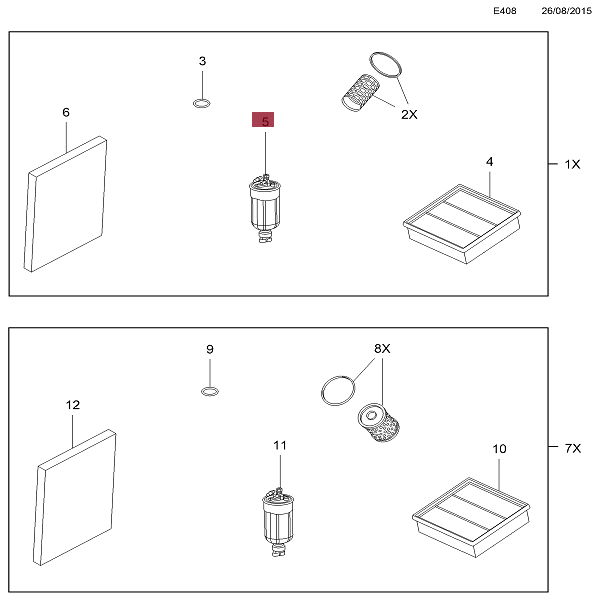 E408 26/08/2015

3

2X

6

5

4

1X

9

8X

12

11

10

7X