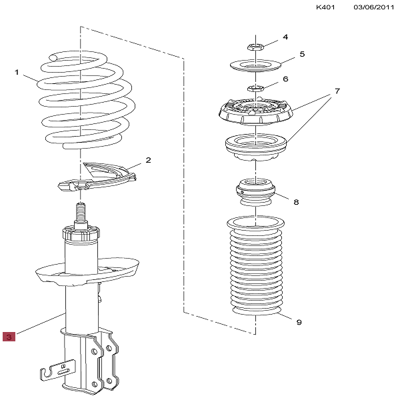 K401 03/06/2011

1

2

3

4

5

6

7

8

9