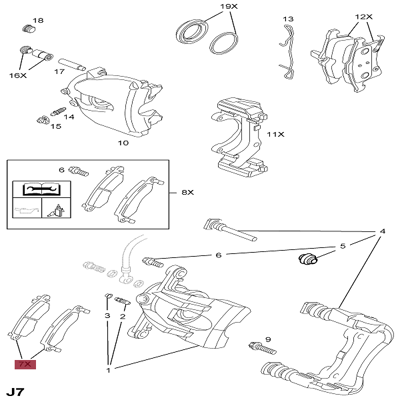 18
19X
13
12X
16X
17
14
15
10
11X
6
8X
4
5
6
3
2
9
7X
1
J7