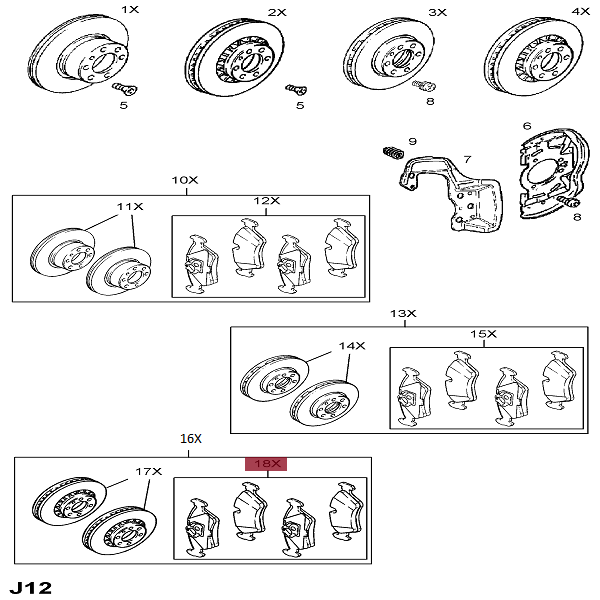 1X
2X
3X
4X
5
5
8
9
7
6
8
10X
11X
12X
13X
14X
15X
16X
17X
18X
J12