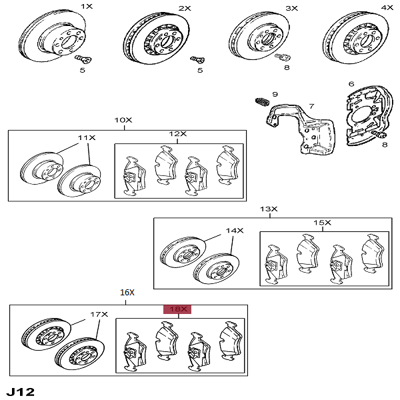 1X
2X
3X
4X
5
5
8
9
6
7
8
10X
11X
12X
13X
14X
15X
16X
17X
18X
J12