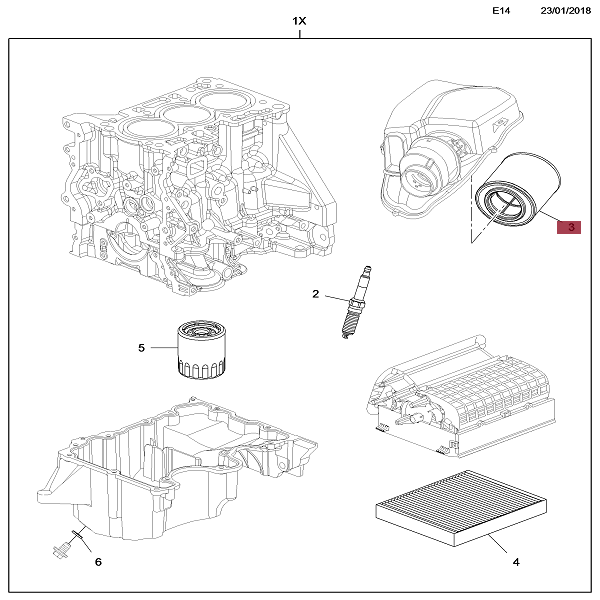 E14 23/01/2018

1X

3

2

5

6

4