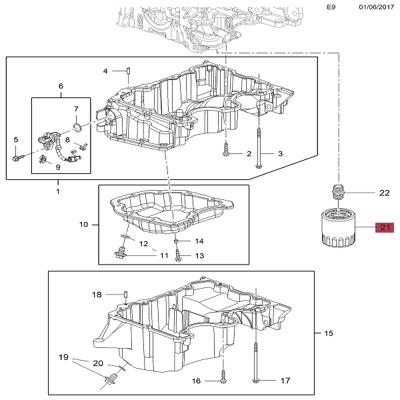 E9 01/06/2017

4
6
7
5
8
9
2
3
1
22
21
10
12
14
11
13
18
15
19
20
16
17