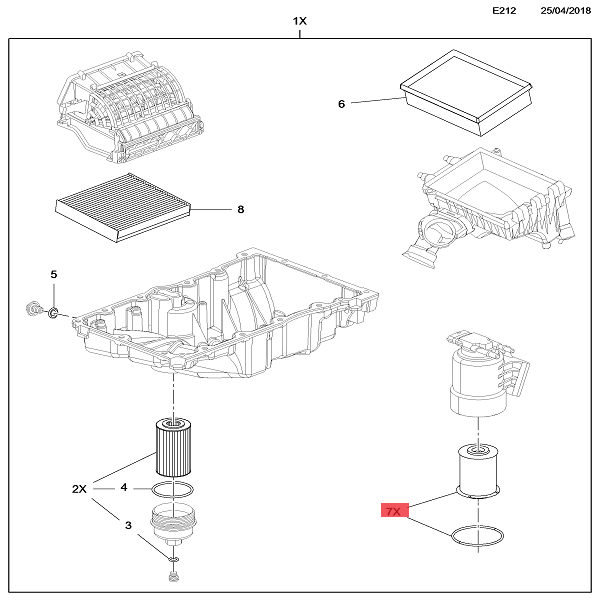 E212 25/04/2018

1X

6

8

5

2X

4

3

7X