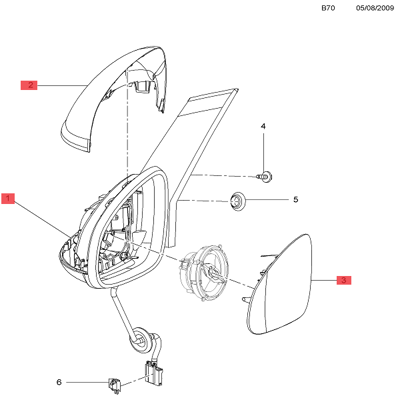 B70 05/08/2009

2

4

1

5

3

6