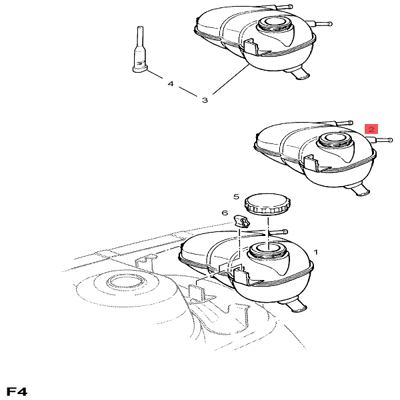 4
3
2
5
6
1
F4