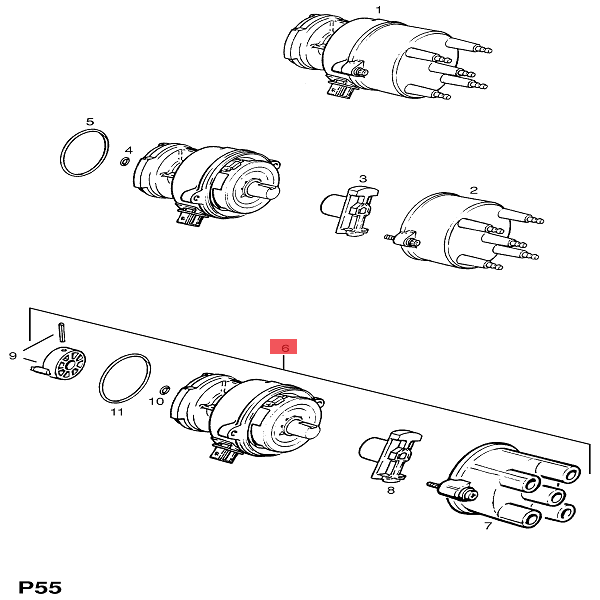 1
5
4
3
2
9
6
11
10
8
7
P55