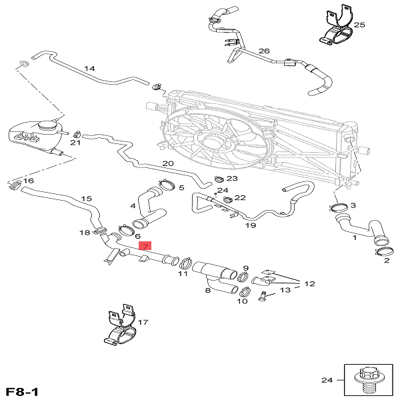 25
26
14
21
20
16
23
5
24
22
15
4
3
19
18
6
7
1
2
11
9
12
8
13
10
17
24
F8-1