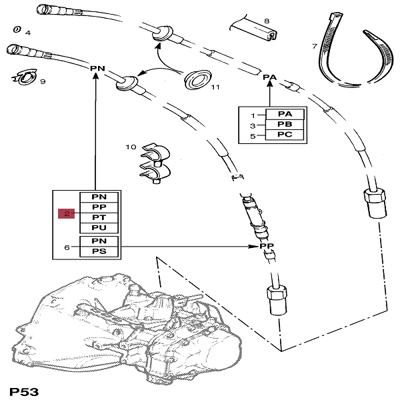 4
8
7
PN
9
11
PA
1 PA
3 PB
5 PC
10
PN
PP
2 PT
PU
PN
6 PS
PP
P53