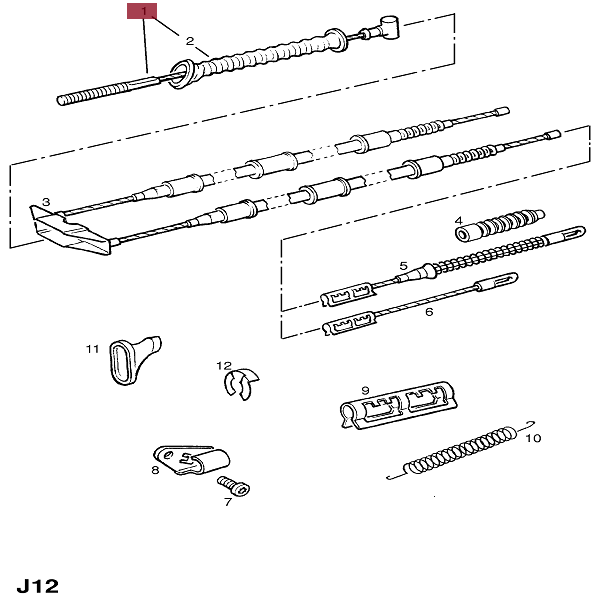 1
2
3
4
5
6
11
12
9
10
8
7
J12