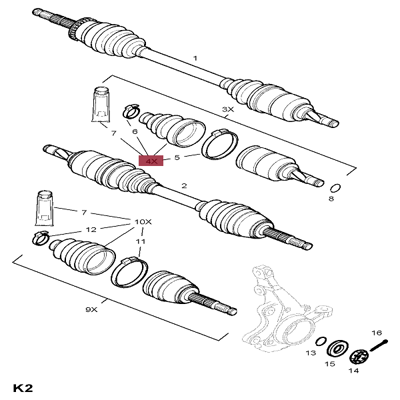 1
3X
7
6
4X
5
2
8
7
10X
12
11
9X
16
13
15
14
K2