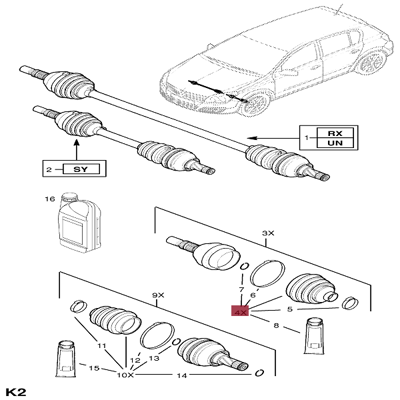 1 RX
UN

2 SY

16

3X

7

6

4X

5

8

9X

11

12

13

15

10X

14

K2