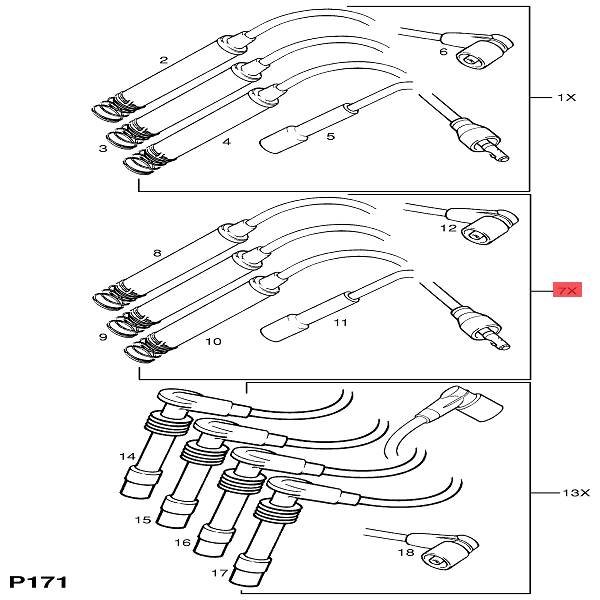 2
6
1X
3
4
5
8
12
7X
9
10
11
14
13X
15
16
18
17
P171