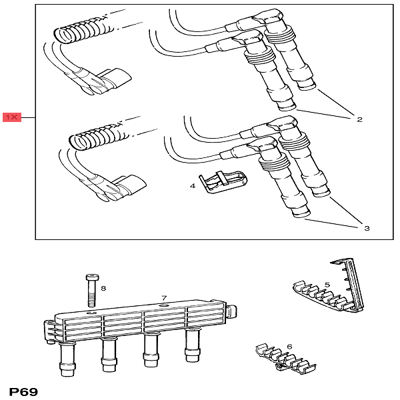 1X
2
4
3
8
7
5
6
P69