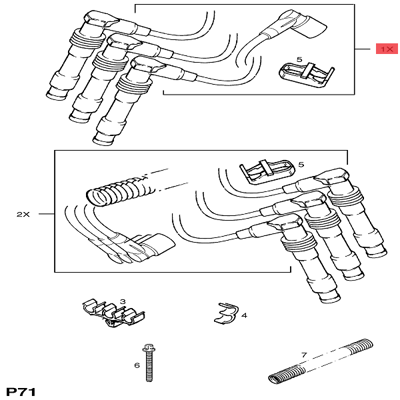 1X
5
5
2X
3
4
6
7
P71