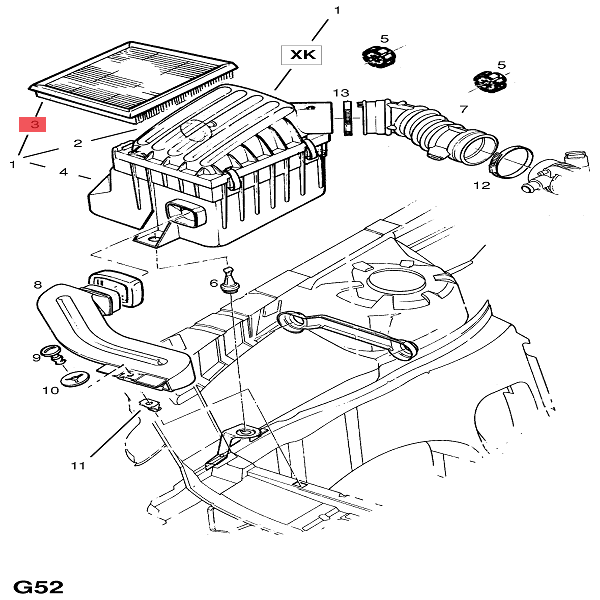 1
XK
5
5
13
7
3
2
1
4
12
8
6
9
10
11
G52