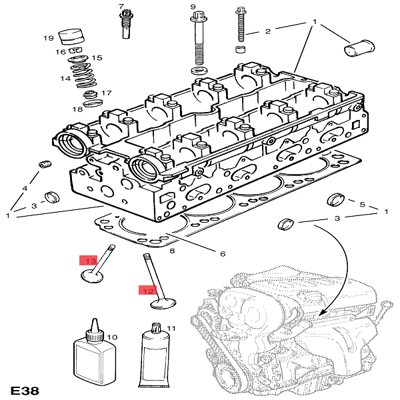 7
9
2
1
19
16
15
14
17
18
4
3
1
5
1
3
8
6
13
12
10
11
E38