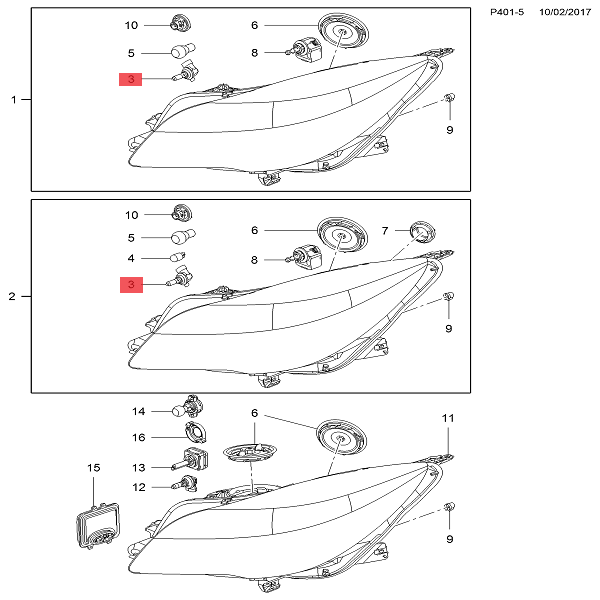 P401-5 10/02/2017

1
10
5
3
6
8
9

2
10
5
4
3
6
8
7
9

14
16
13
12
15
6
11
9