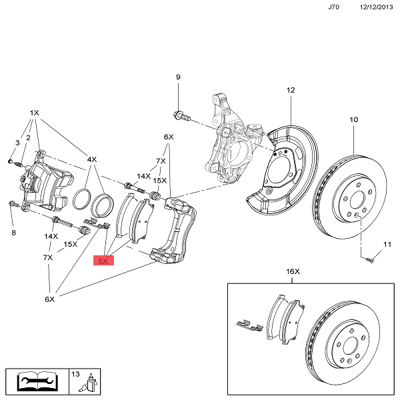 J70 12/12/2013

9
12
10
1X
3
2
6X
4X
7X
14X
15X
8
14X
15X
7X
5X
6X
11
16X
13