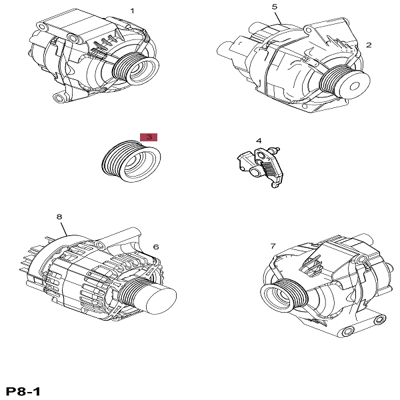 1
5
2
3
4
8
6
7
P8-1