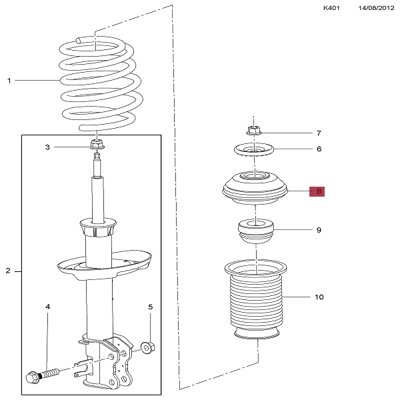 K401 14/08/2012

1

3

2

4

5

7

6

8

9

10