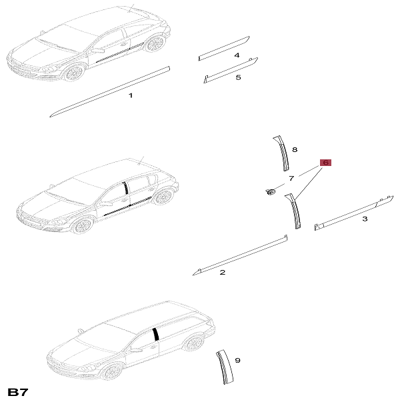 4
5
1
8
6
7
3
2
9
B7