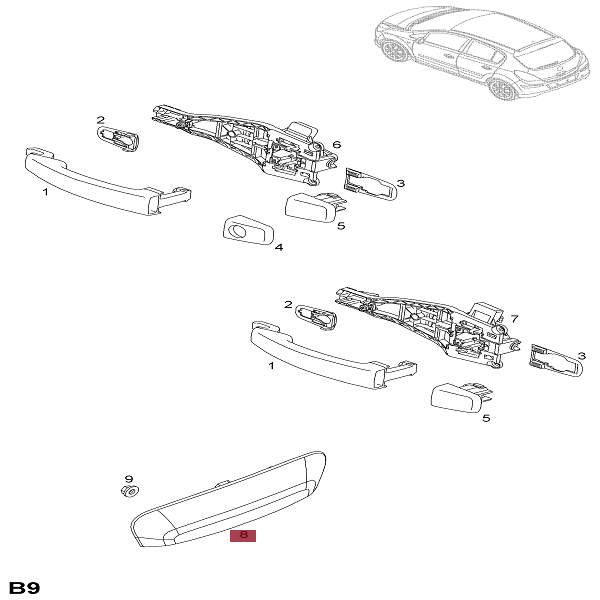 2
6
1
3
5
4
2
7
1
3
5
9
8
B9