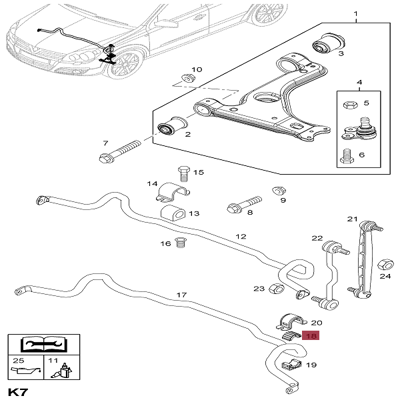 1
3
10
4
5
2
7
6
15
14
9
13
8
21
12
22
16
24
23
17
20
18
25
11
19
K7