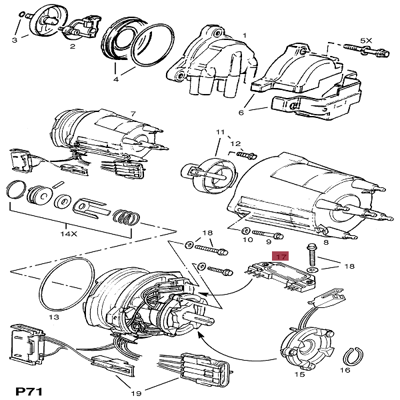 3
2
4
1
5X
6
7
11
12
14X
10
9
8
18
17
18
13
15
16
19
P71