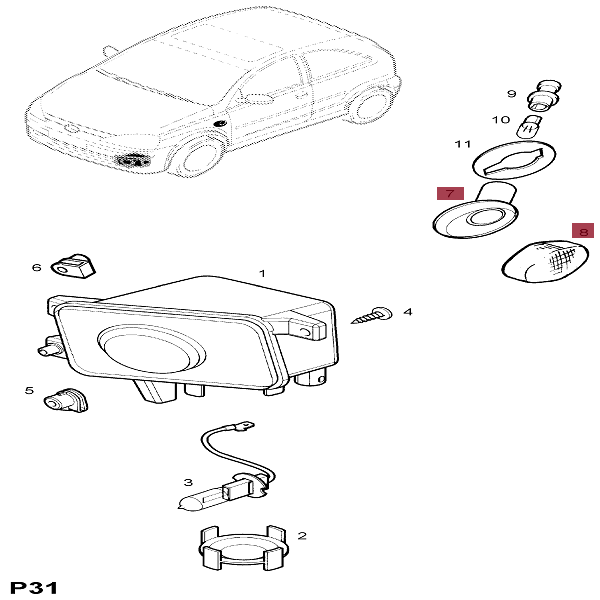 9
10
11
7
8
6
1
4
5
3
2
P31