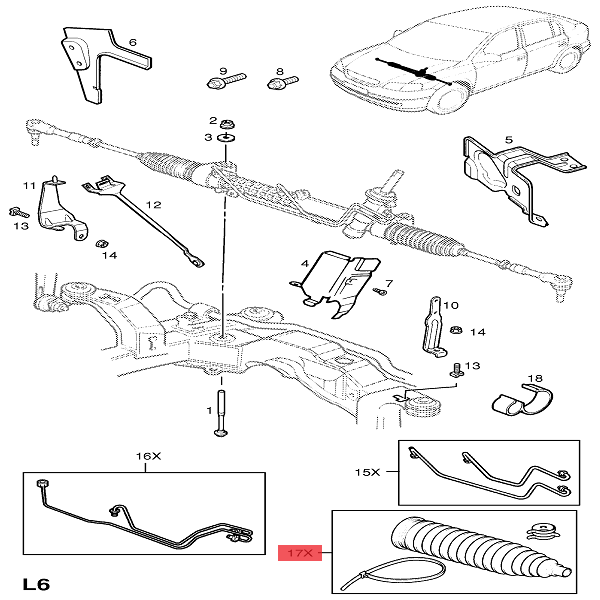 6
9
8
2
3
5
11
12
13
14
4
7
10
14
13
18
1
16X
15X
17X
L6