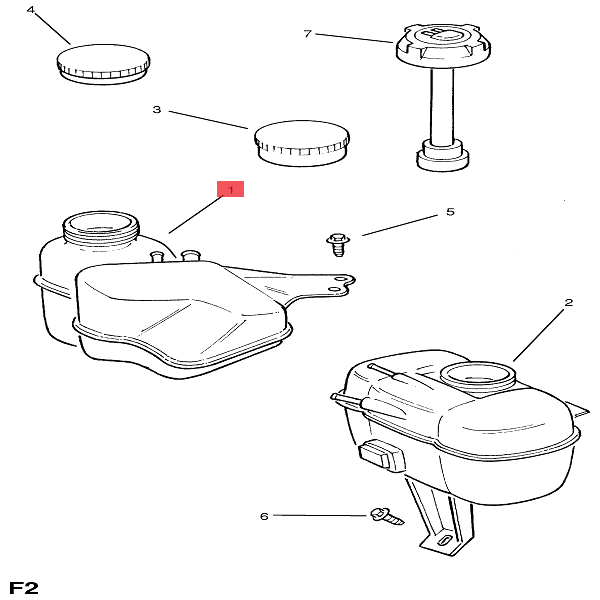 4
7
3
1
5
2
6
F2