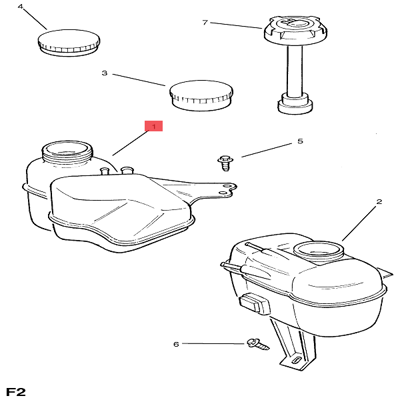 4
7
3
1
5
2
6
F2