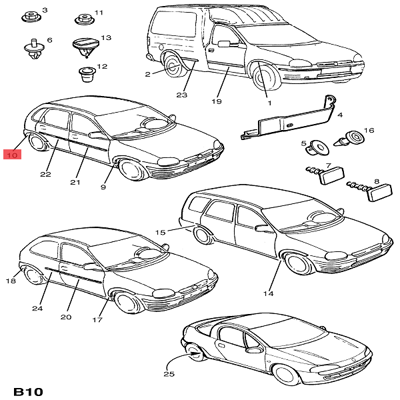 3
11
6
13
12
2
23
19
1
4
16
5
7
8
10
22
21
9
15
14
18
24
20
17
25
B10