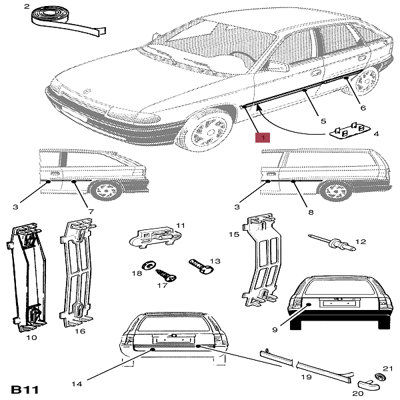 2

6

5

4

1

3

7

3

8

11

15

12

13

18

17

10

16

9

14

19

21

20

B11