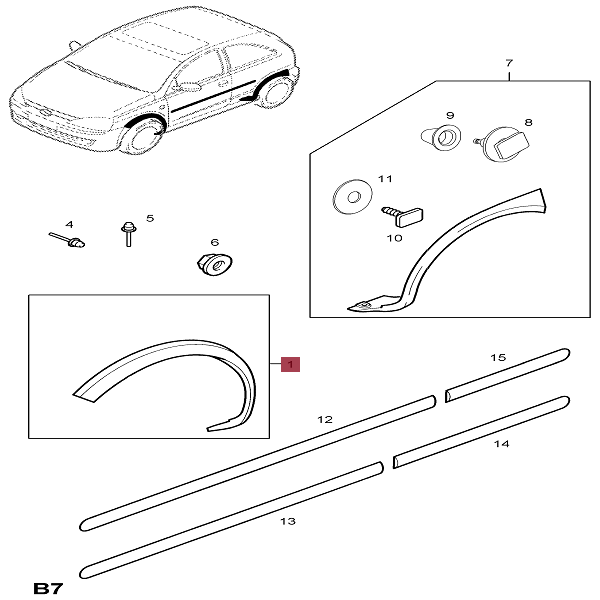 7
9
8
11
10
4
5
6
1
15
12
14
13
B7