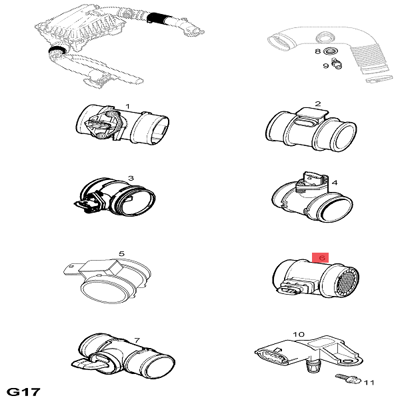 8
9
1
2
3
4
5
6
7
10
11
G17