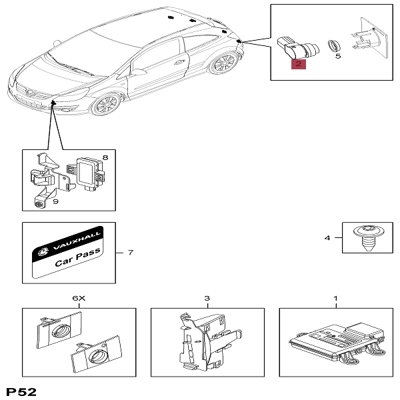 2
5
8
9
VAUXHALL
Car Pass
7
4
6X
3
1
P52