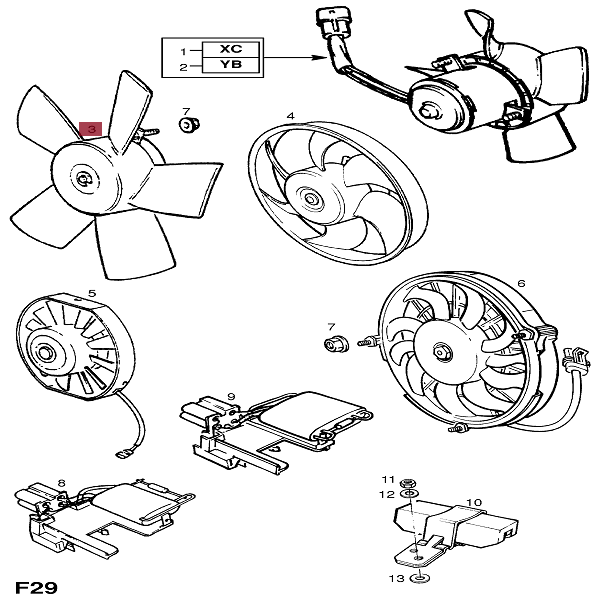 1 XC
2 YB
3
7
4
5
6
7
9
8
11
12
10
13
F29