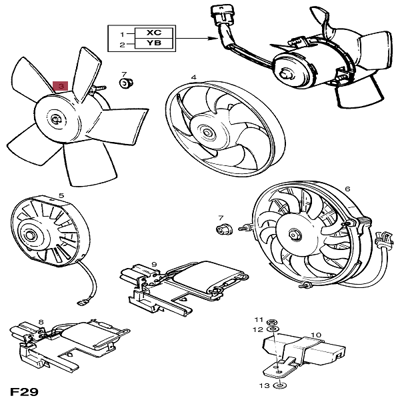 1 XC
2 YB
3
7
4
5
6
7
9
8
11
12
10
13
F29