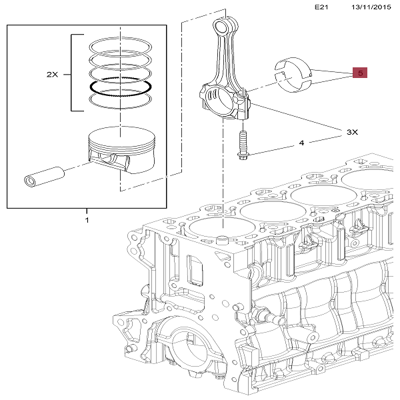 E21 13/11/2015

2X

5

3X

4

1