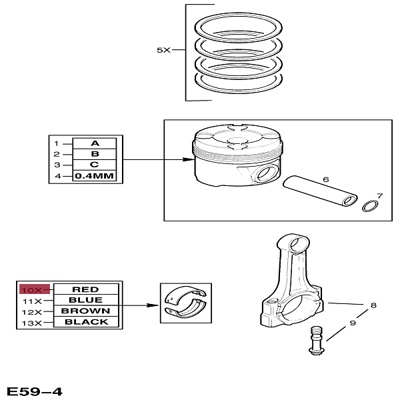 5X

| 1 | A |
|---|---|
| 2 | B |
| 3 | C |
| 4 | 0.4MM |

6
7

| 10X | RED |
|---|---|
| 11X | BLUE |
| 12X | BROWN |
| 13X | BLACK |

8
9

E59–4