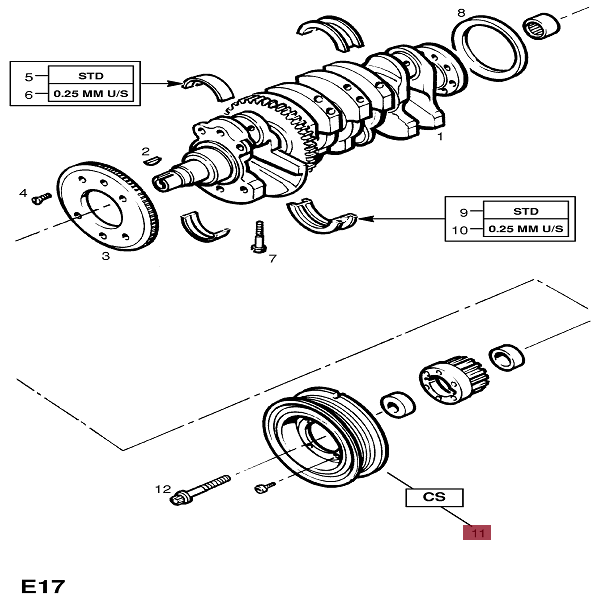 8

5 STD
6 0.25 MM U/S

1

2

4

3

7

9 STD
10 0.25 MM U/S

12

CS

11

E17