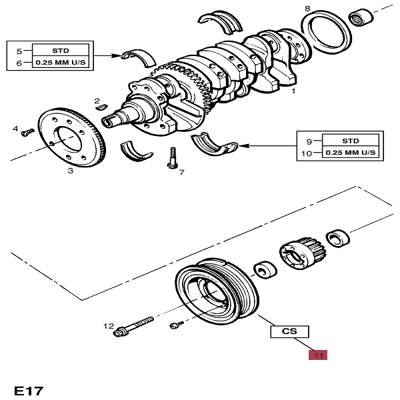 8

5 STD
6 0.25 MM U/S

1

2

4

3

7

9 STD
10 0.25 MM U/S

12

CS

11

E17