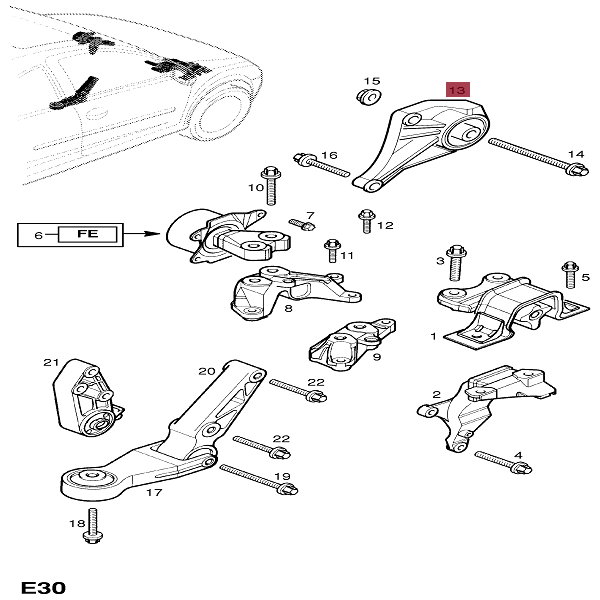 15
13
16
14
10
7
12
6
FE
11
3
5
8
1
9
21
20
22
2
22
4
19
17
18
E30