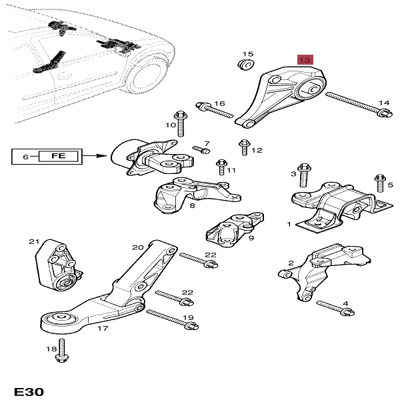 15
13
16
14
10
7
12
6
FE
11
3
5
8
1
9
21
20
22
2
22
4
19
17
18
E30