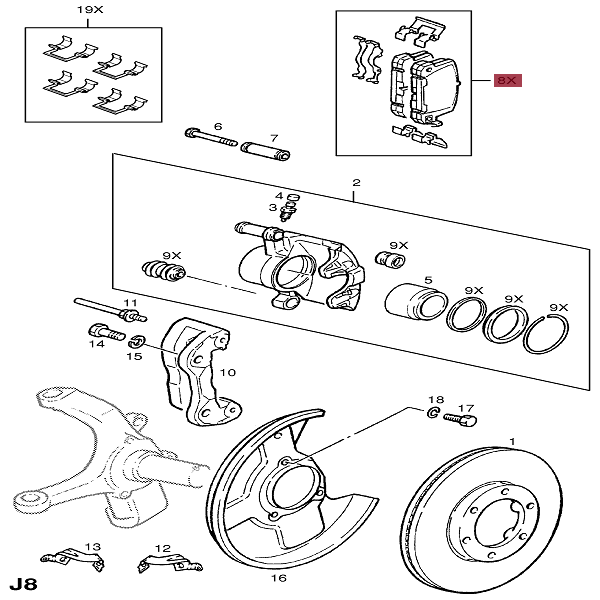 19X
8X
6
7
2
4
3
9X
9X
5
9X
9X
9X
11
14
15
10
18
17
1
13
12
16
J8