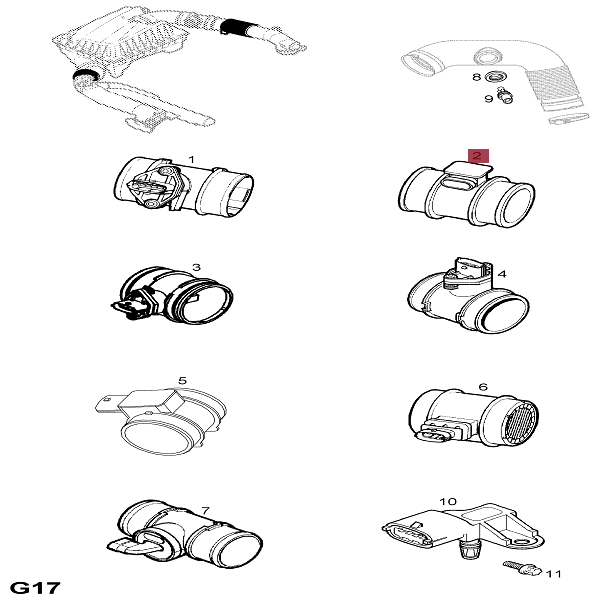 8
9
1
2
3
4
5
6
7
10
11
G17