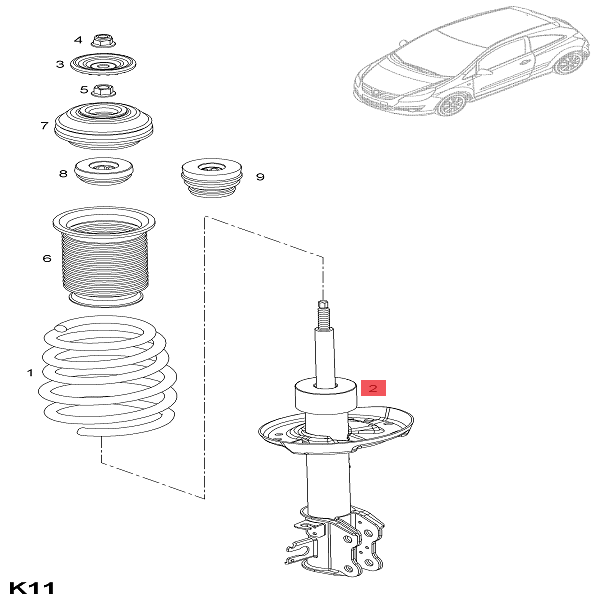 4
3
5
7
8
9
6
1
2
K11