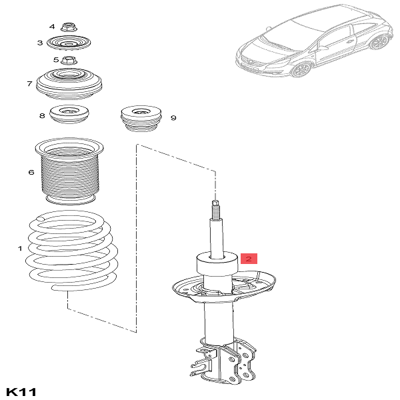 4
3
5
7
8
9
6
1
2
K11